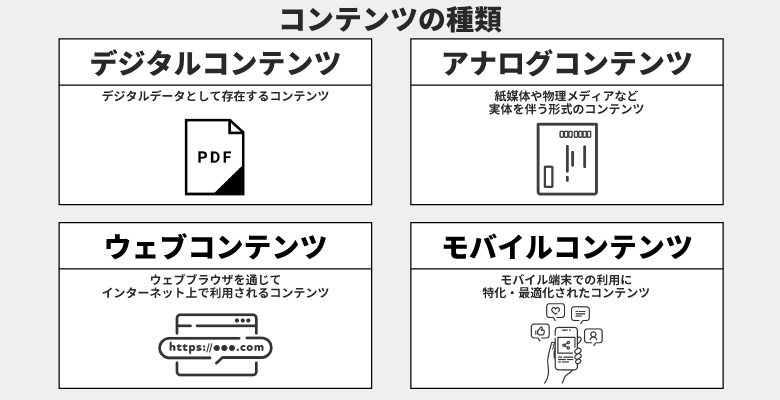 コンテンツの種類

デジタルコンテンツ

デジタルデータとして存在するコンテンツ

PDF

アナログコンテンツ

紙媒体や物理メディアなど
実体を伴う形式のコンテンツ

ウェブコンテンツ

ウェブブラウザを通じて
インターネット上で利用されるコンテンツ

https://●●●.com

モバイルコンテンツ

モバイル端末での利用に
特化・最適化されたコンテンツ