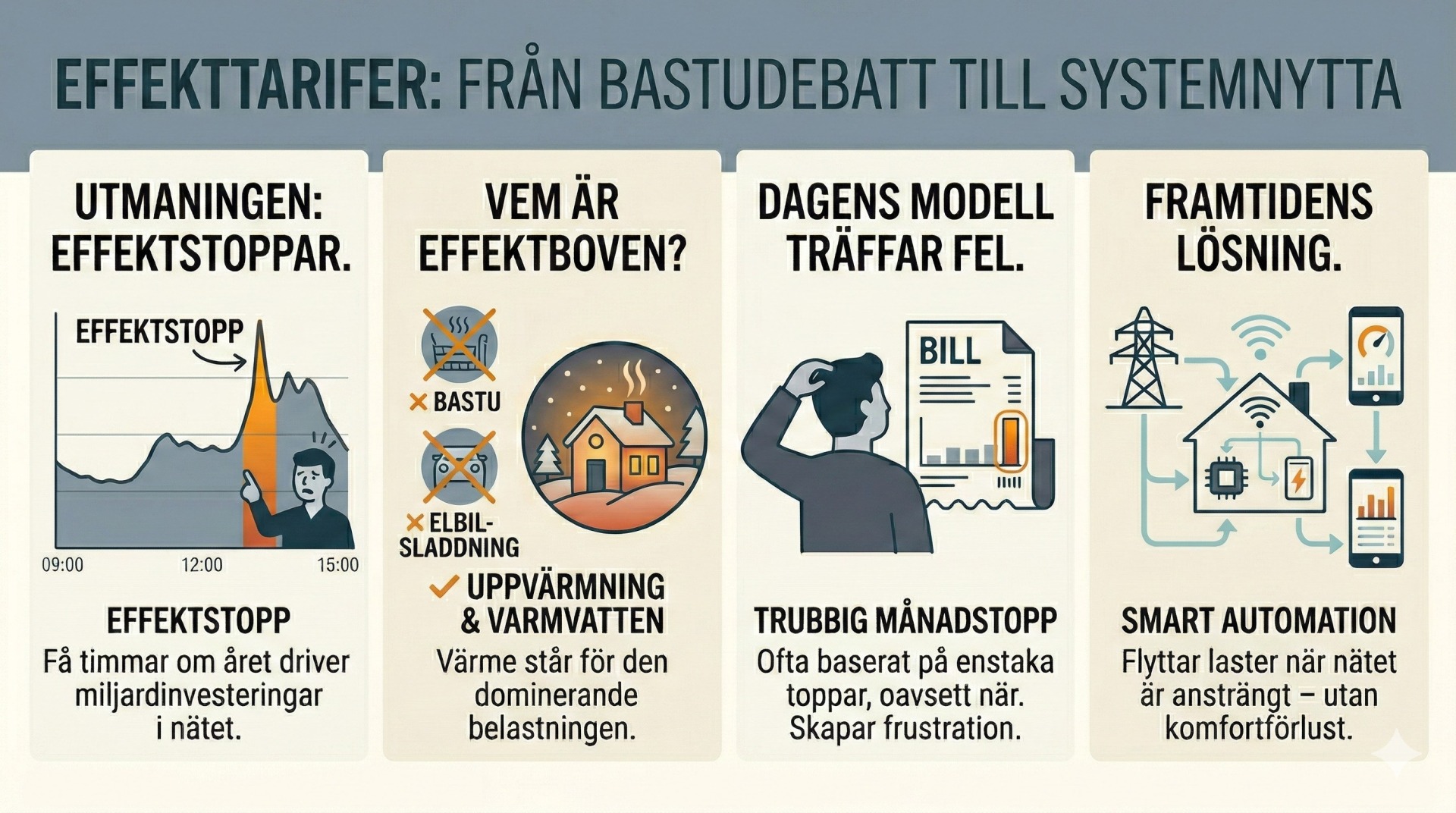 EFFEKTTARIFER: FRÅN BASTUDEBATT TILL SYSTEMNYTTA

UTMANINGEN: EFFEKTSTOPPAR.

EFFEKTSTOPP

09:00 12:00 15:00

EFFEKTSTOPP
Få timmar om året driver miljardinvesteringar i nätet.

VEM ÄR EFFEKTBOVEN?

✕ BASTU

✕ ELBIL-SLADDNING

✓ UPPVÄRMNING & VARMVATTEN

Värme står för den dominerande belastningen.

DAGENS MODELL TRÄFFAR FEL.

BILL

TRUBBIG MÅNADSTOPP
Ofta baserat på enstaka toppar, oavsett när. Skapar frustration.

FRAMTIDENS LÖSNING.

SMART AUTOMATION
Flyttar laster när nätet är ansträngt – utan komfortförlust.