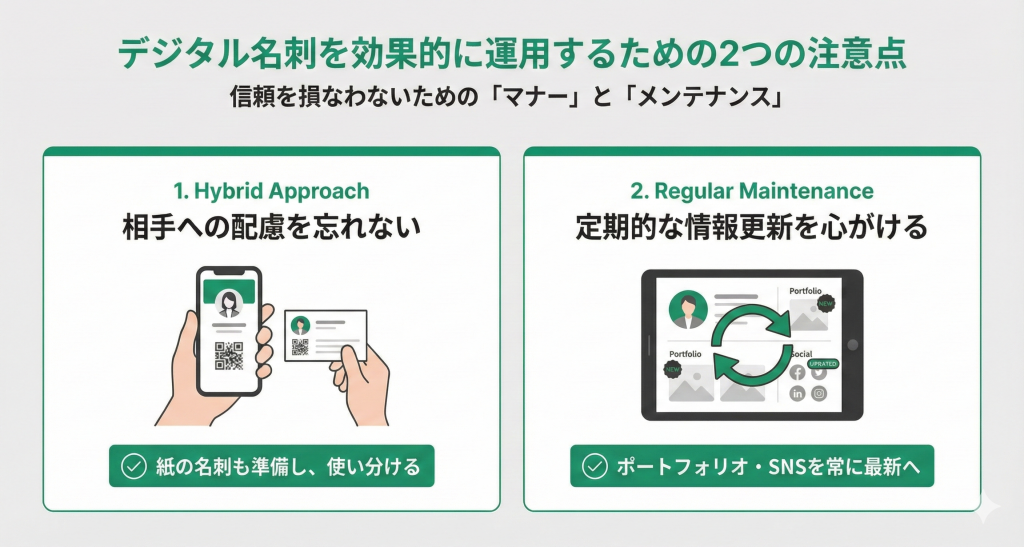 デジタル名刺を効果的に運用するための2つの注意点

信頼を損なわないための「マナー」と「メンテナンス」

1. Hybrid Approach

相手への配慮を忘れない

紙の名刺も準備し、使い分ける

2. Regular Maintenance

定期的な情報更新を心がける

Portfolio

NEW

Portfolio

NEW

Social

UPDATED

ポートフォリオ・SNSを常に最新へ